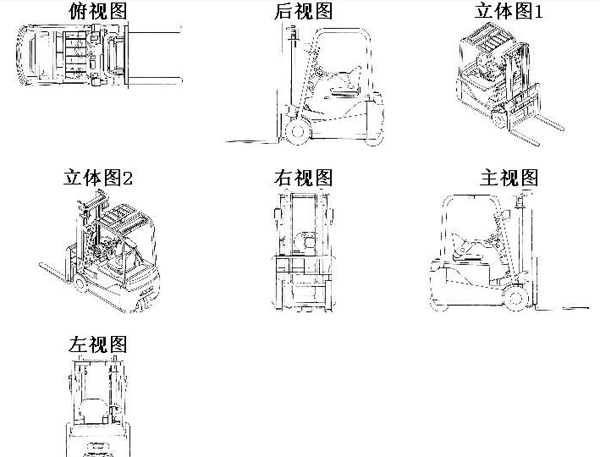 俯视图

后视图

立体图1

立体图2

右视图

主视图

左视图